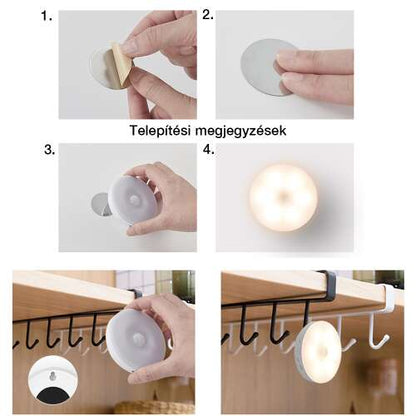 1.

2.

Telepítési megjegyzések

3.

4.